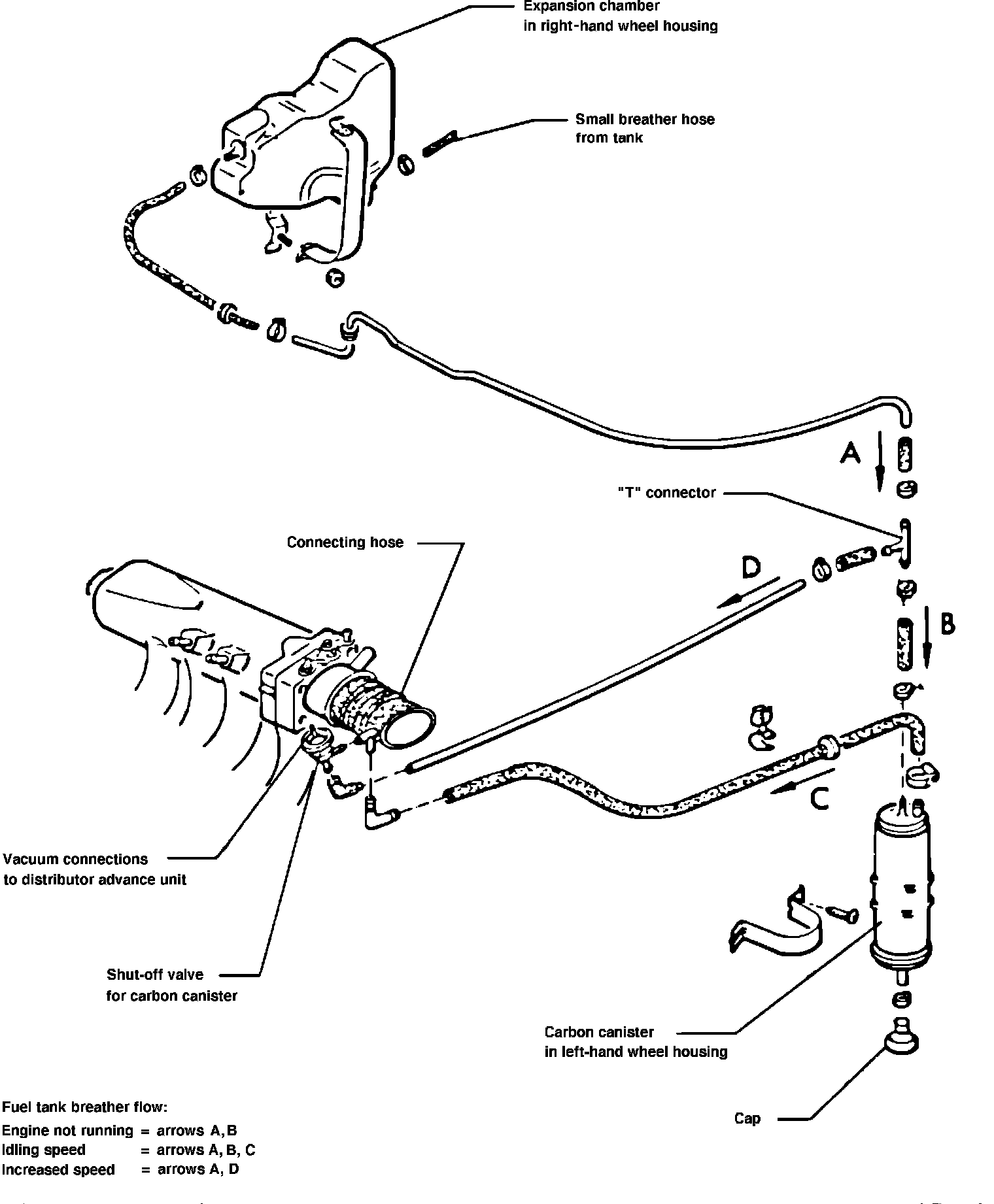 Expansion chamber in right-hand wheel housing

Small breather hose from tank

A

"T" connector

Connecting hose

D

B

C

Vacuum connections to distributor advance unit

Shut-off valve for carbon canister

Carbon canister in left-hand wheel housing

Cap

Fuel tank breather flow:
Engine not running = arrows A, B
Idling speed = arrows A, B, C
Increased speed = arrows A, D