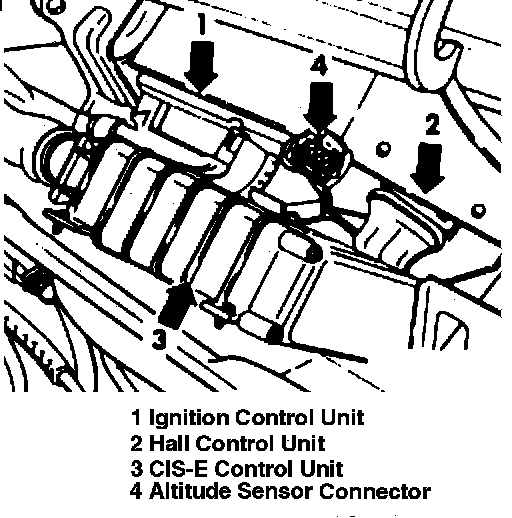 1
4
2
3

1 Ignition Control Unit
2 Hall Control Unit
3 CIS-E Control Unit
4 Altitude Sensor Connector