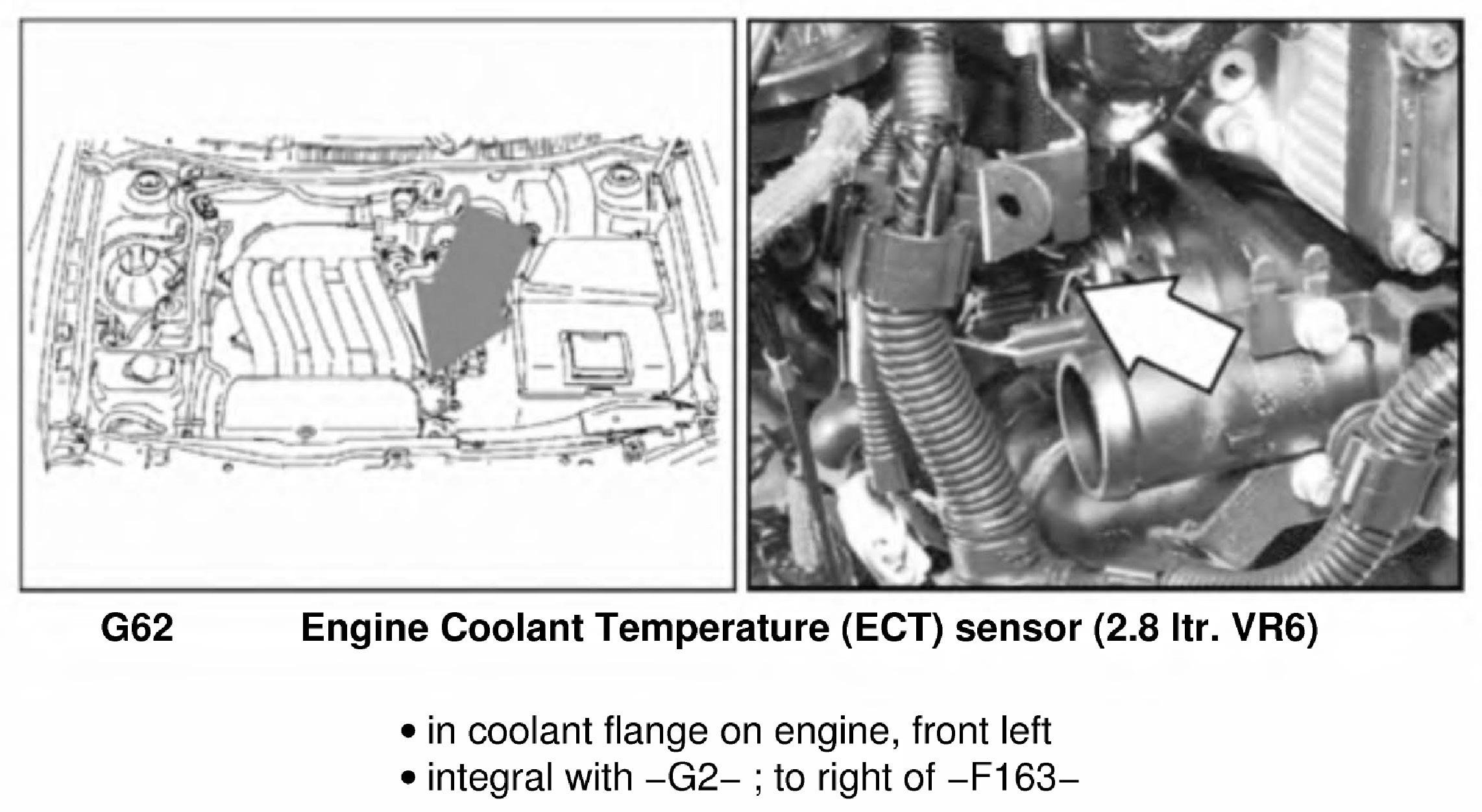 G62 Engine Coolant Temperature (ECT) sensor (2.8 ltr. VR6)

• in coolant flange on engine, front left
• integral with –G2– ; to right of –F163–