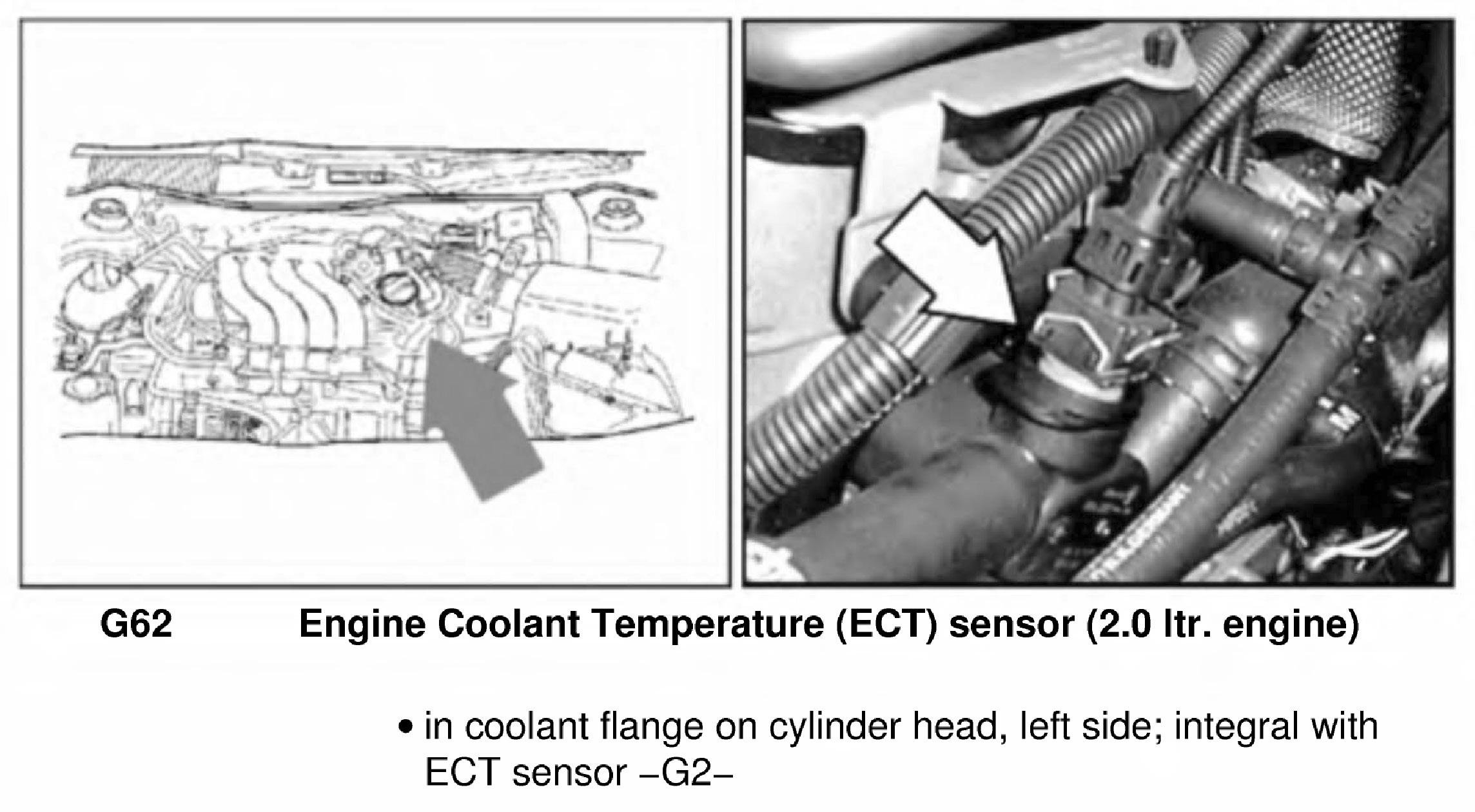 G62 Engine Coolant Temperature (ECT) sensor (2.0 ltr. engine)

• in coolant flange on cylinder head, left side; integral with ECT sensor –G2–