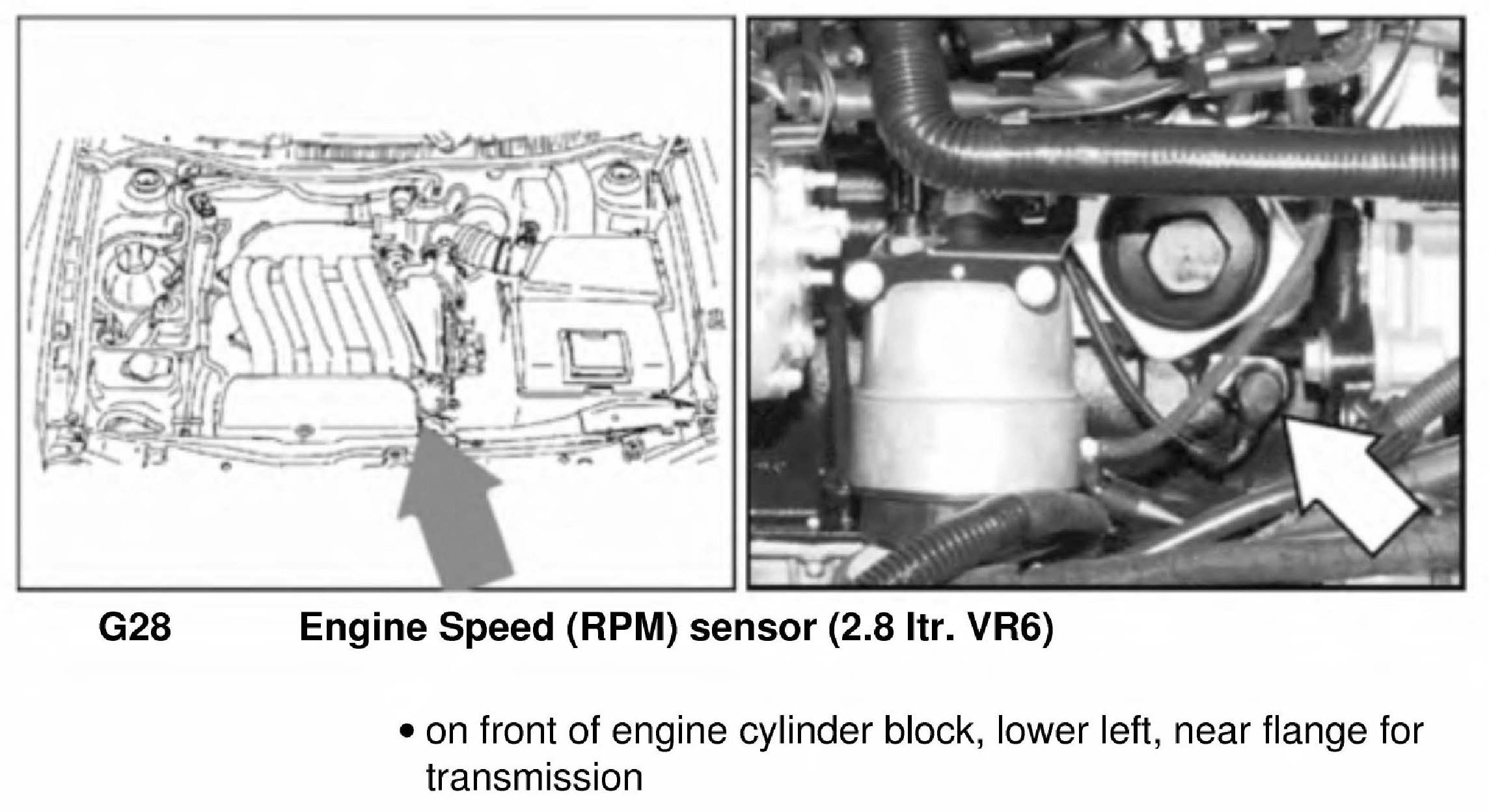 G28 Engine Speed (RPM) sensor (2.8 ltr. VR6)

• on front of engine cylinder block, lower left, near flange for transmission