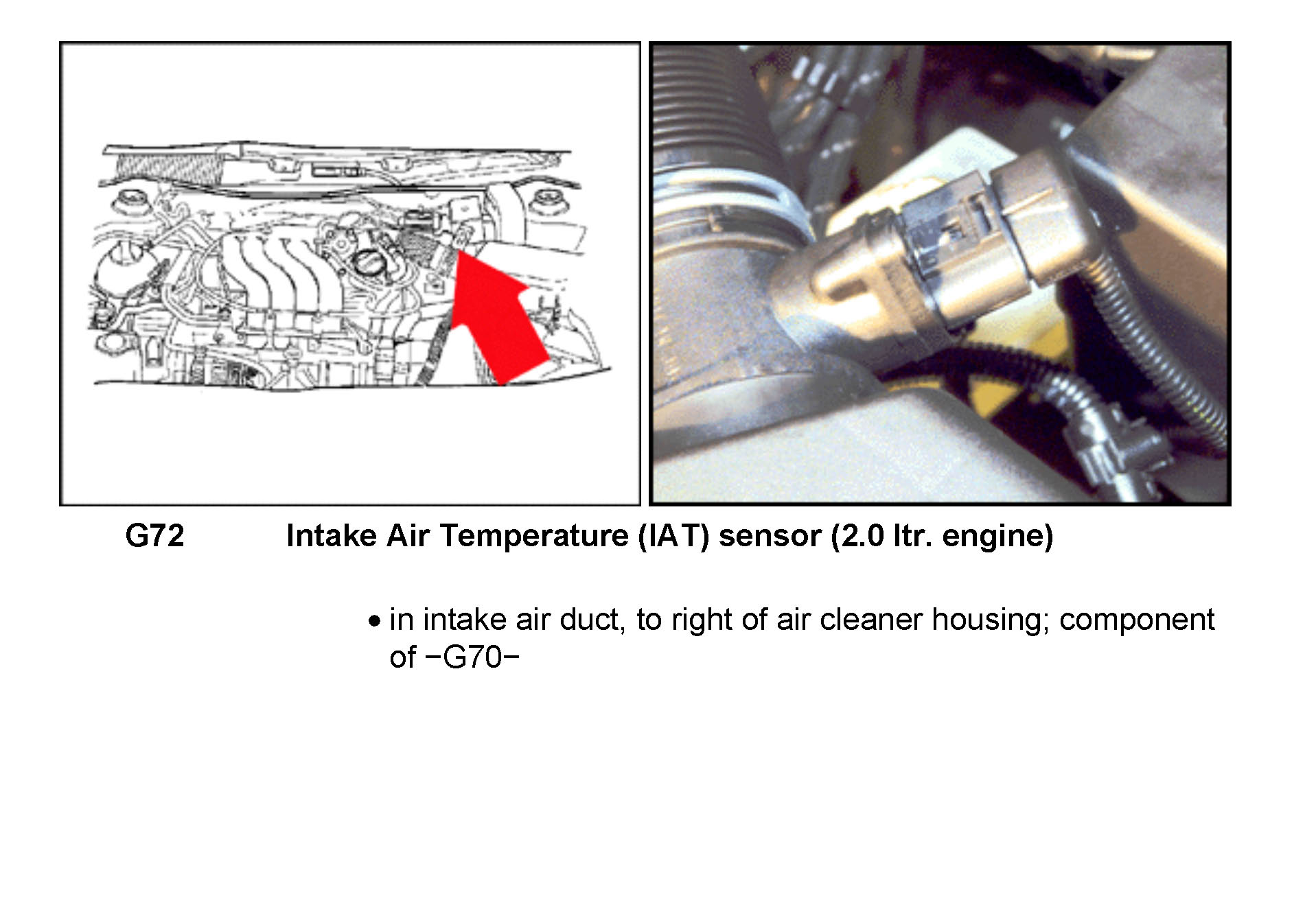 G72 Intake Air Temperature (IAT) sensor (2.0 ltr. engine)

• in intake air duct, to right of air cleaner housing; component of −G70−