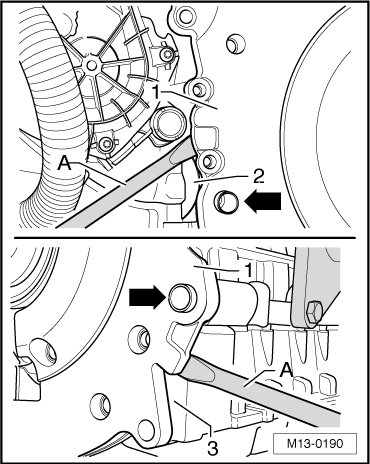 1
A
2
1
A
3
M13-0190