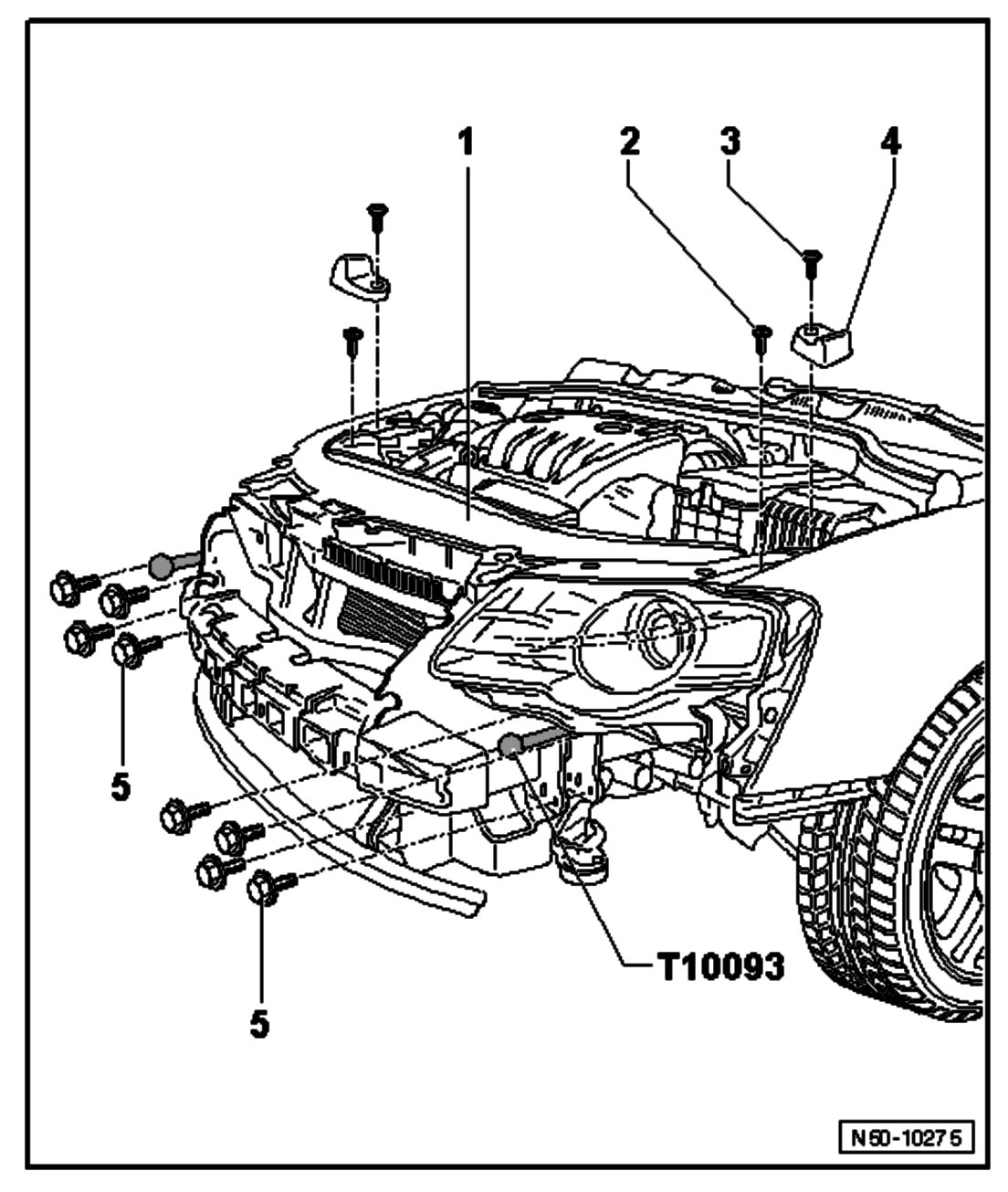 1
2
3
4
5
5
T10093
N50-10275