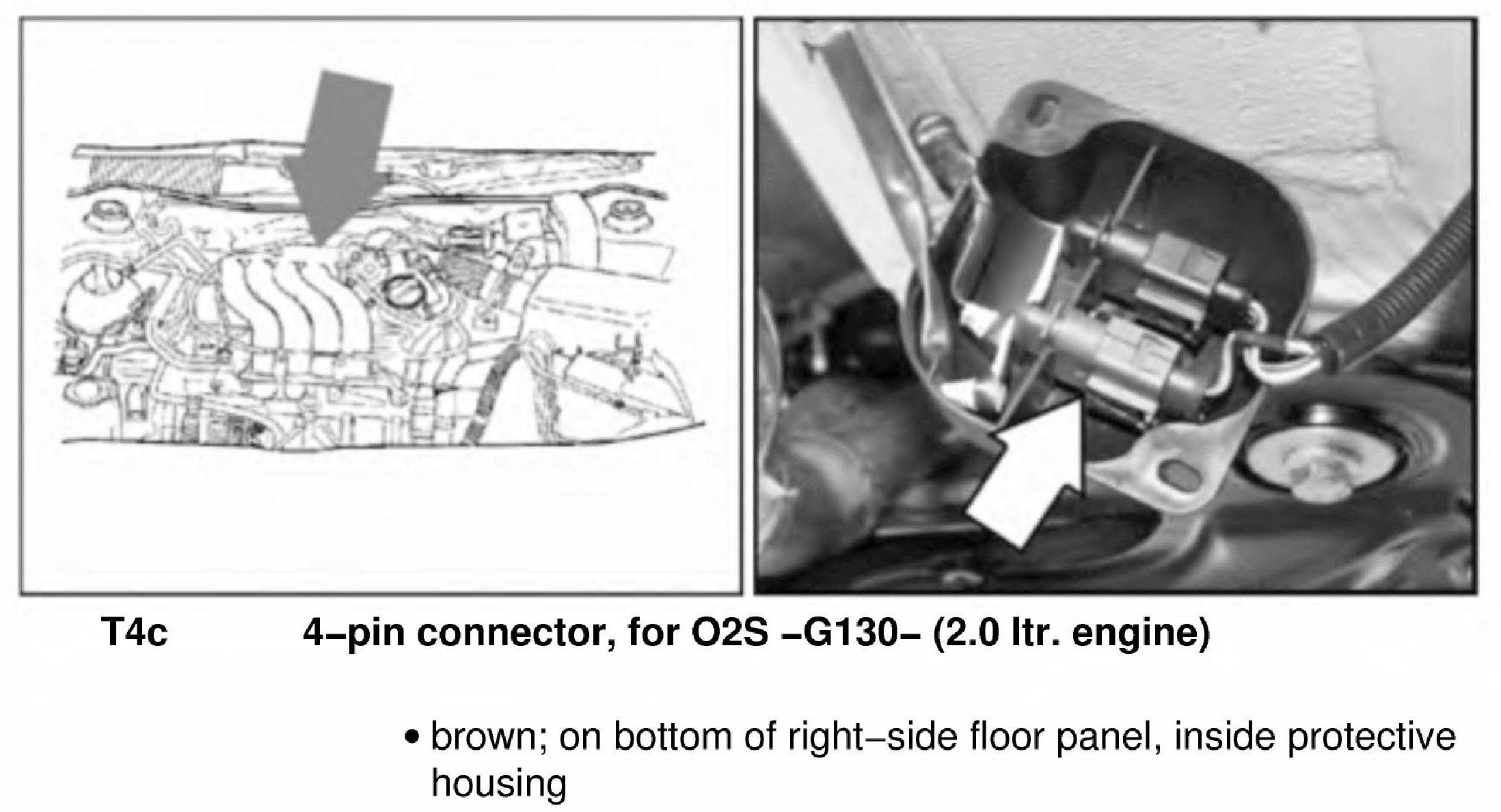 T4c 4–pin connector, for O2S –G130– (2.0 ltr. engine)

• brown; on bottom of right–side floor panel, inside protective housing