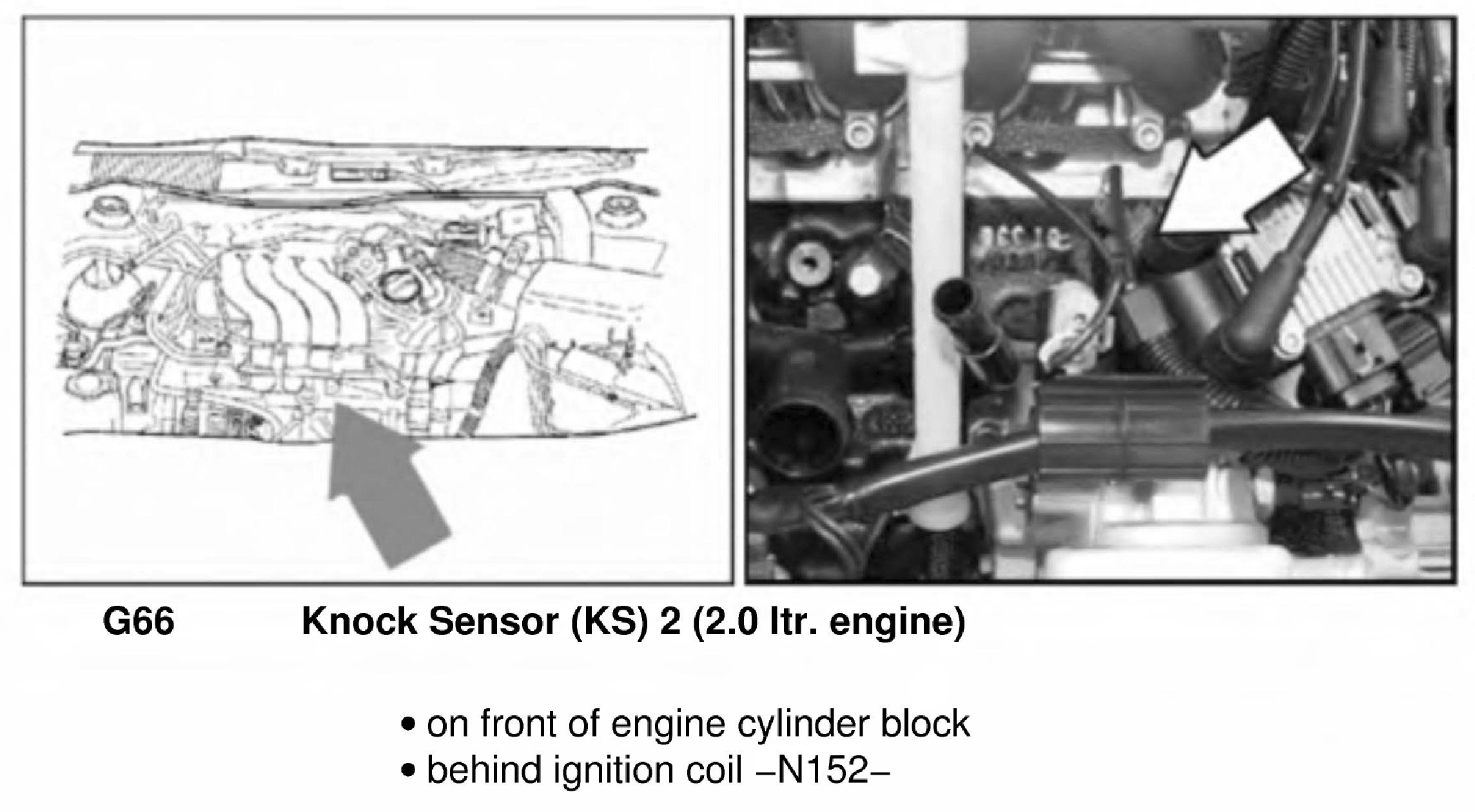 G66 Knock Sensor (KS) 2 (2.0 ltr. engine)

• on front of engine cylinder block
• behind ignition coil –N152–