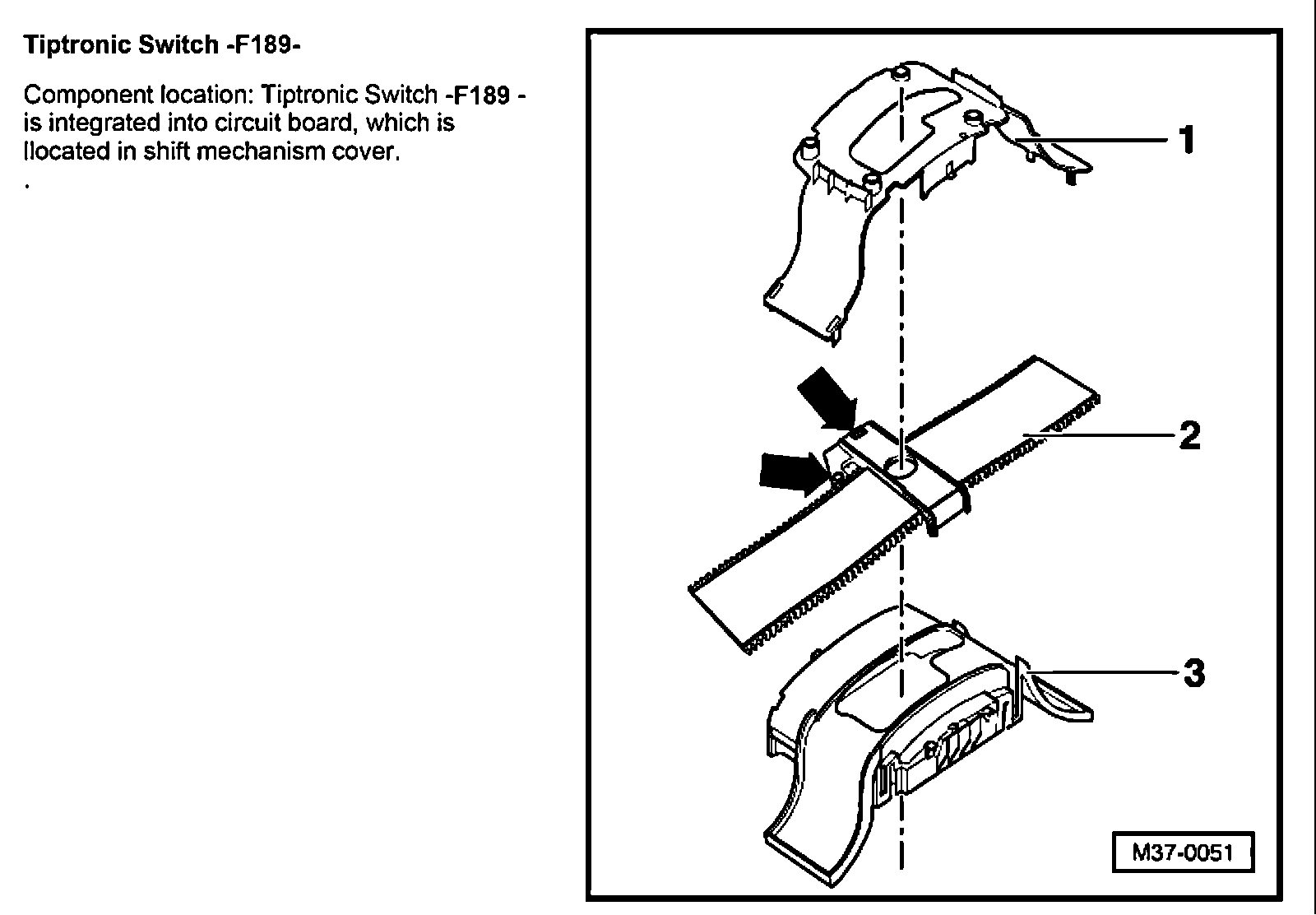 Tiptronic Switch -F189-

Component location: Tiptronic Switch -F189 - is integrated into circuit board, which is llocated in shift mechanism cover.

.

1

2

3

M37-0051