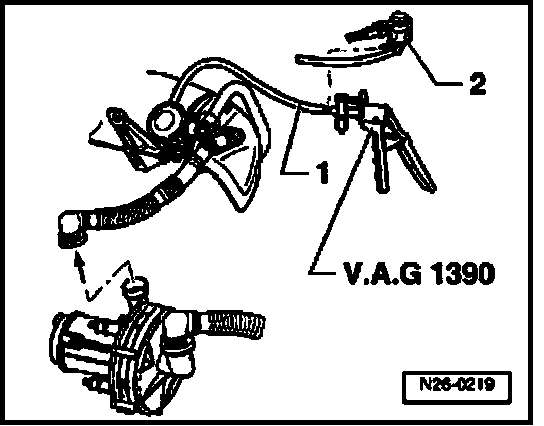 2

1

V.A.G 1390

N26-0219