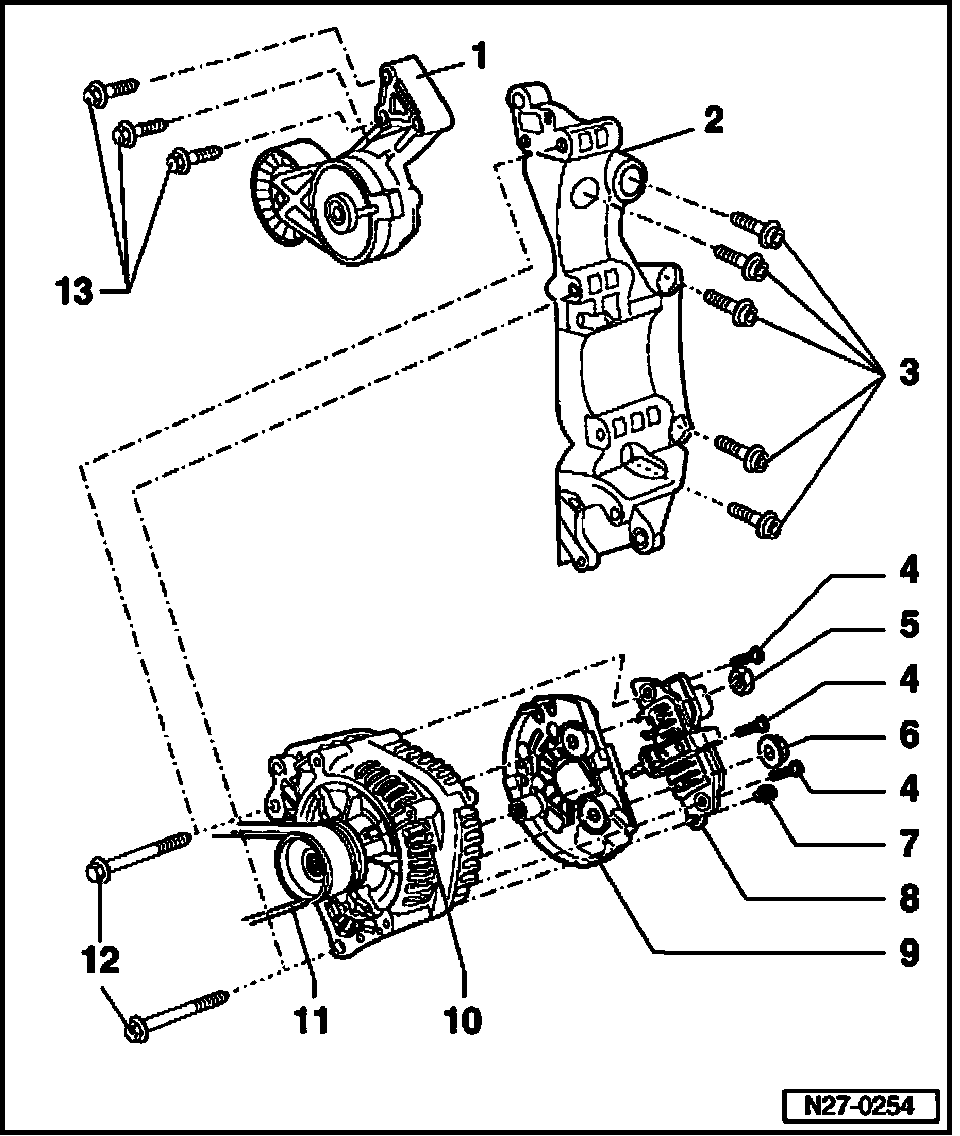 1
2
13
3
4
5
4
6
4
7
8
9
12
11
10
N27-0254