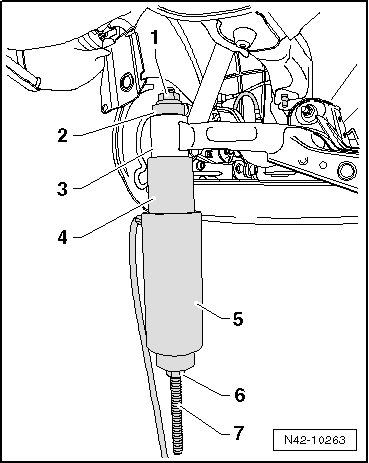 1
2
3
4
5
6
7
N42-10263