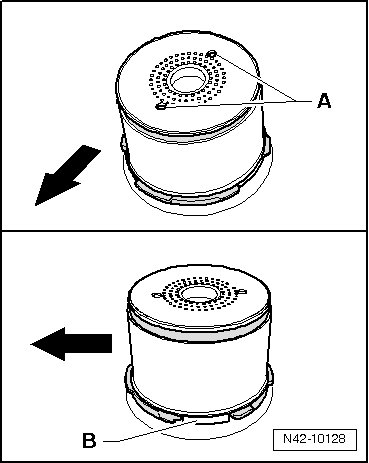 A

B

N42-10128