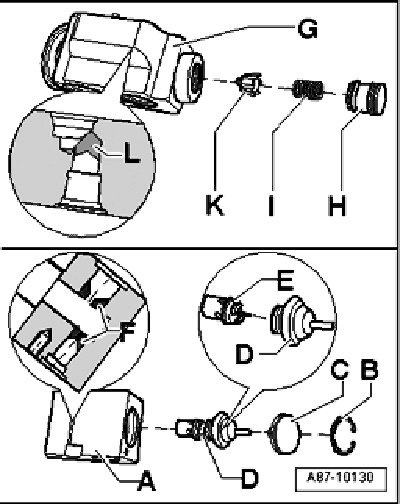 G
L
K
I
H
E
F
D
C
B
A
D
A87-10130