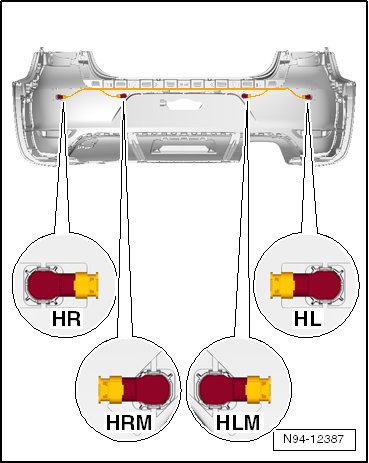 HR

HL

HRM

HLM

N94-12387