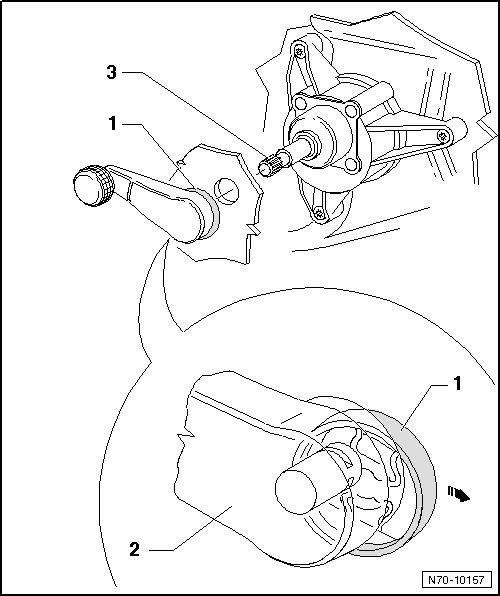 3
1
1
2
N70-10157