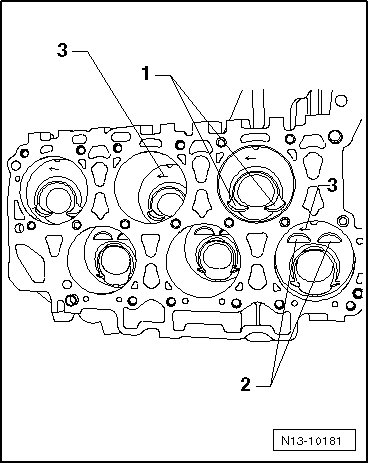 3
1
3
2
N13-10181