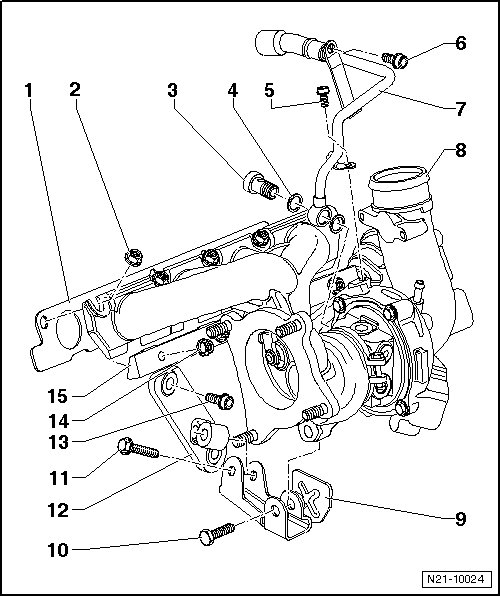 1
2
3
4
5
6
7
8
15
14
13
11
12
10
9
N21-10024