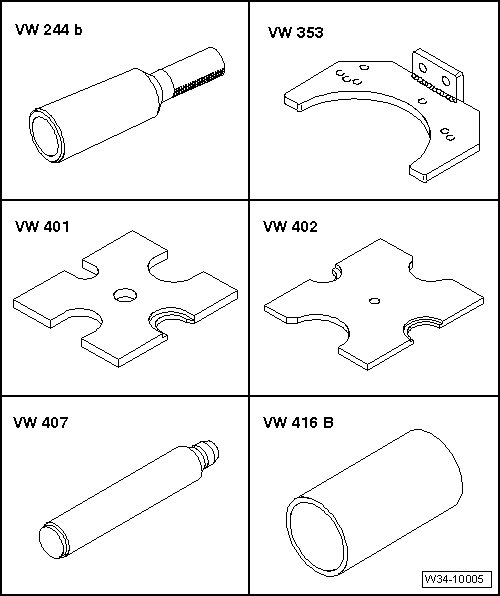 VW 244 b

VW 353

VW 401

VW 402

VW 407

VW 416 B

W34-10005