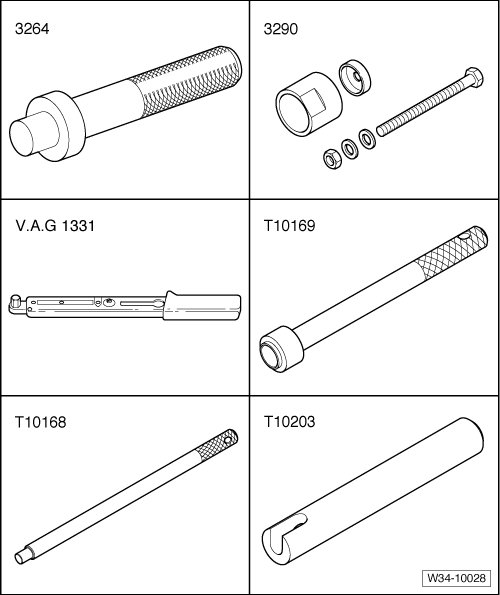 3264

3290

V.A.G 1331

T10169

T10168

T10203

W34-10028