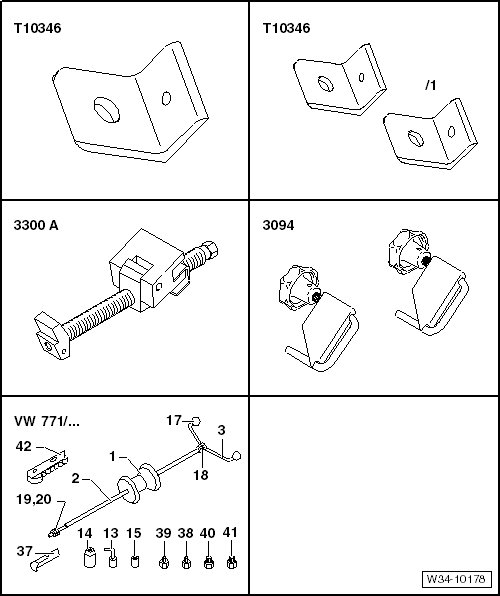 T10346

T10346

/1

3300 A

3094

VW 771/...

17

3

42

1

18

2

19,20

14

13

15

39

38

40

41

37

W34-10178