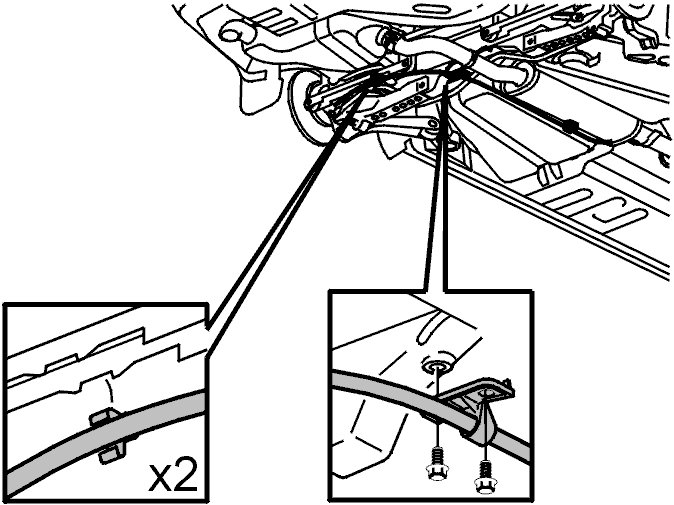 x2