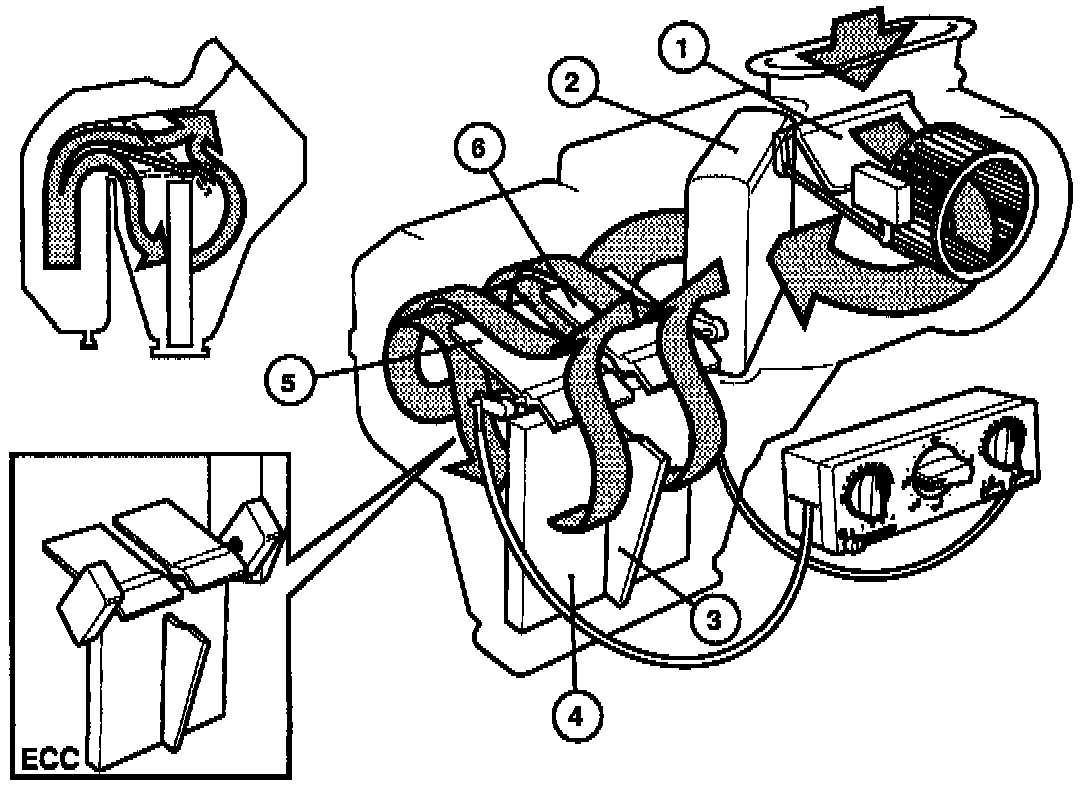 1
2
6
5
3
4
ECC