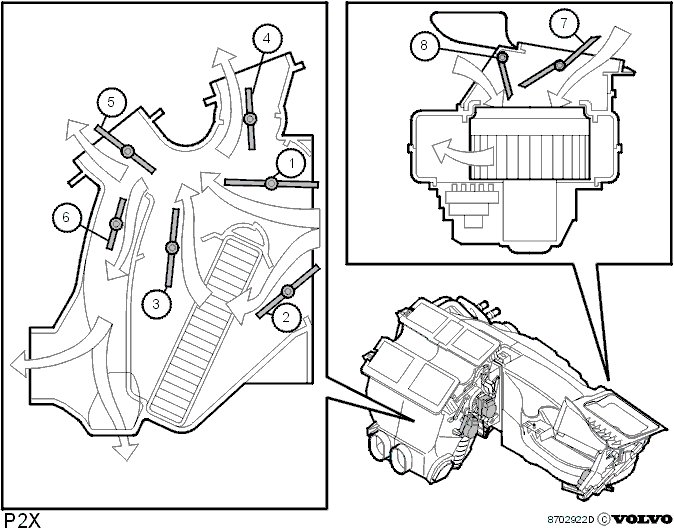 4
5
1
6
3
2
8
7
P2X
8702922D © VOLVO