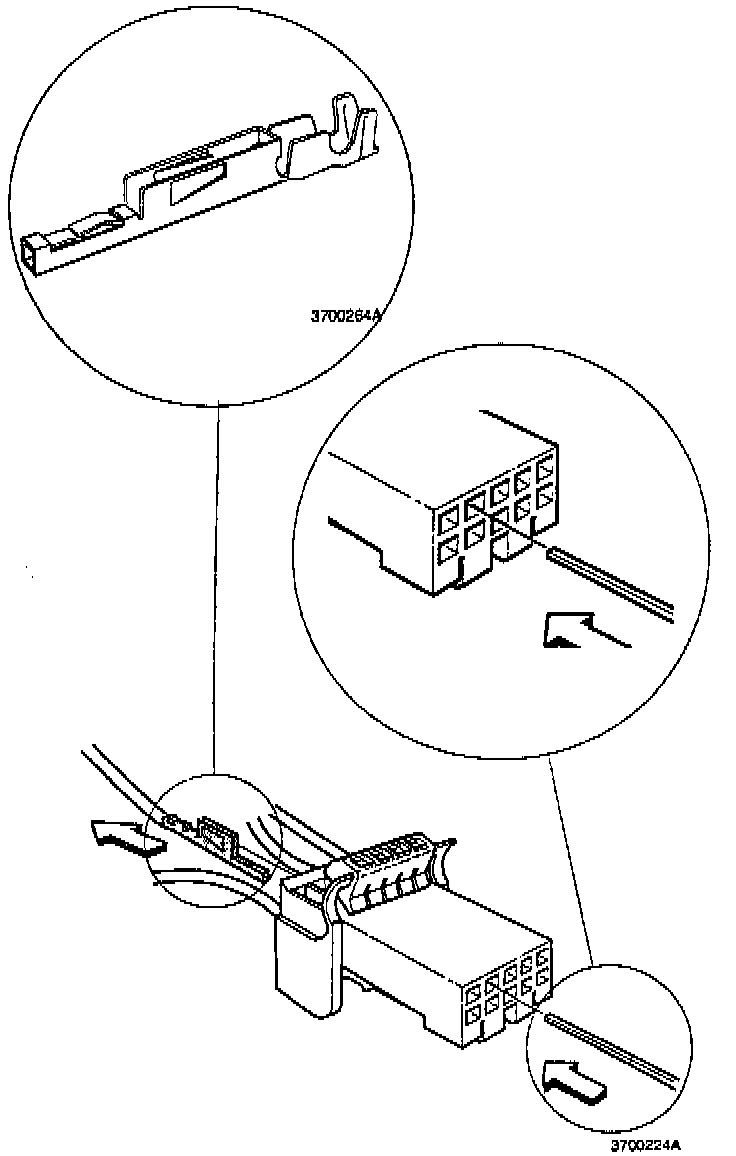 3700264A

3700224A