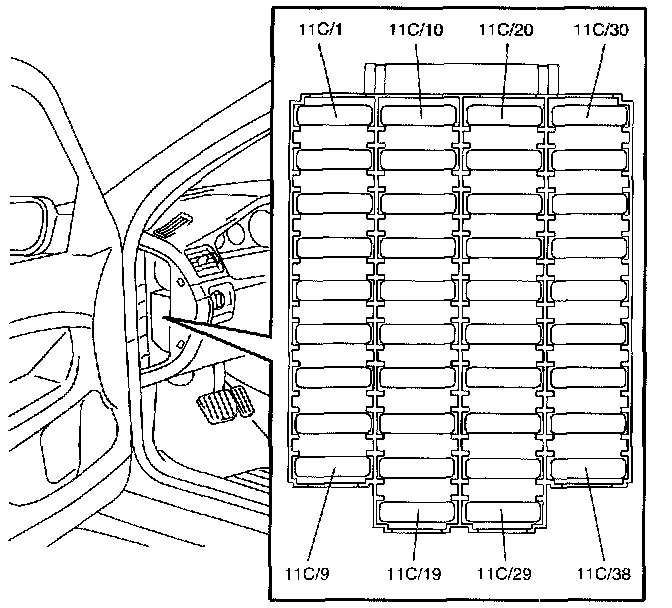 11C/1 11C/10 11C/20 11C/30

11C/9 11C/19 11C/29 11C/38