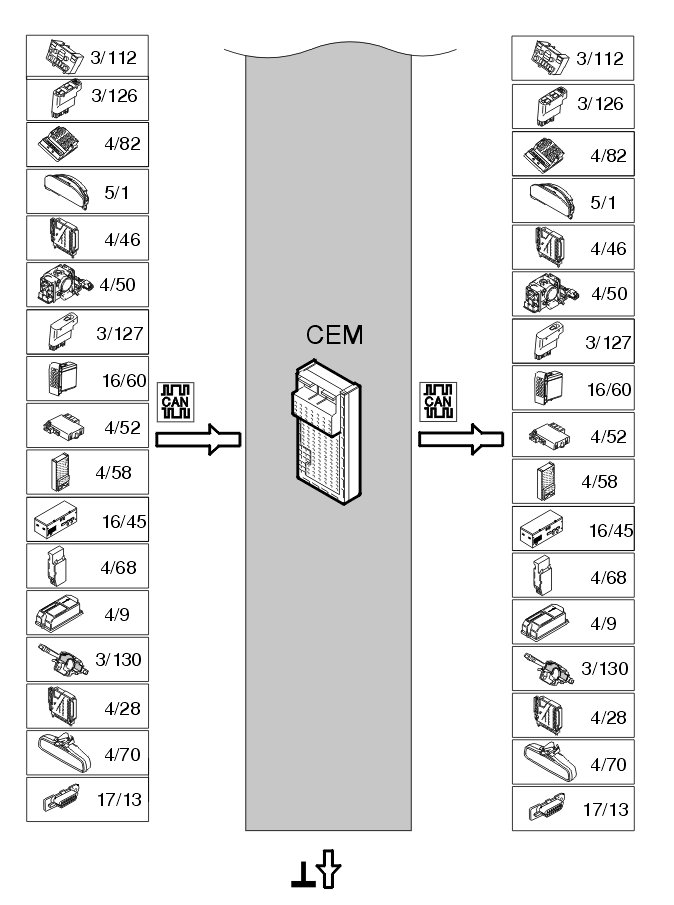 3/112
3/126
4/82
5/1
4/46
4/50
3/127
16/60
4/52
4/58
16/45
4/68
4/9
3/130
4/28
4/70
17/13

CAN

CEM

CAN

3/112
3/126
4/82
5/1
4/46
4/50
3/127
16/60
4/52
4/58
16/45
4/68
4/9
3/130
4/28
4/70
17/13