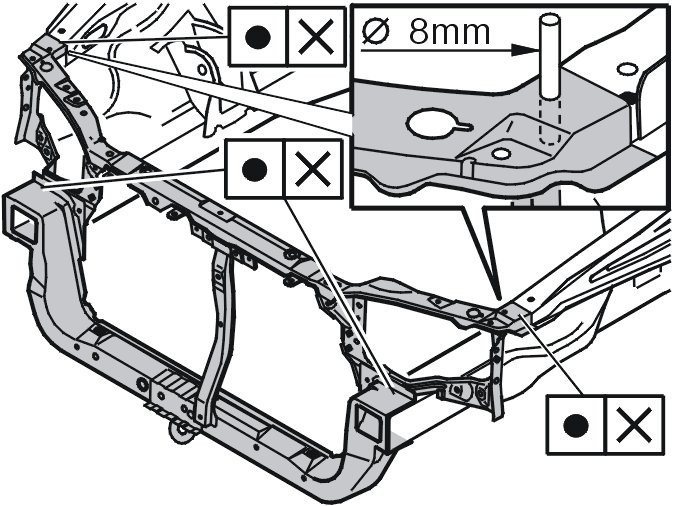 Ø 8mm