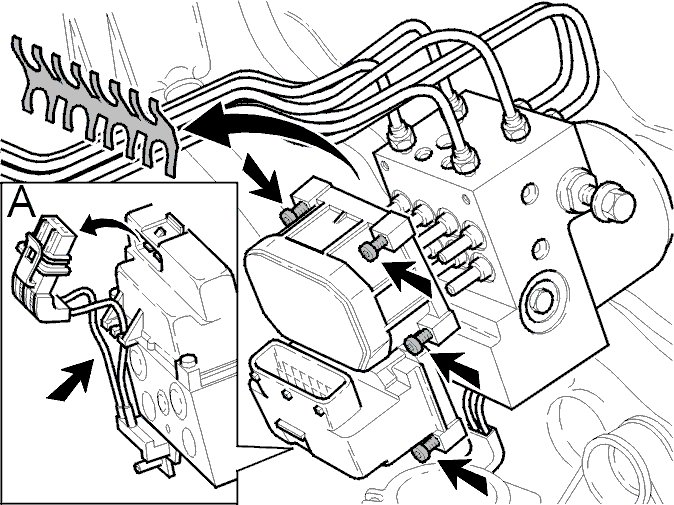 A