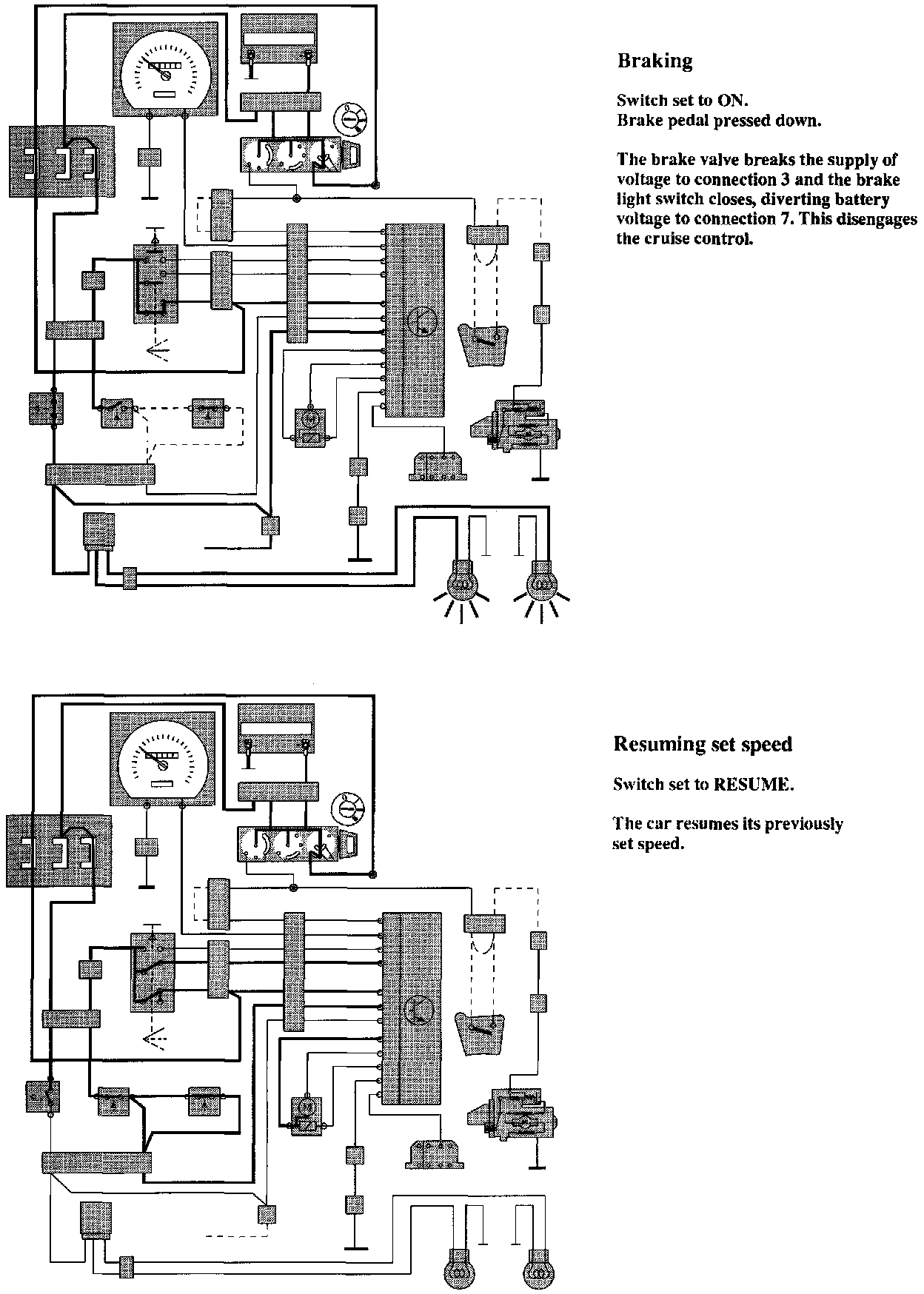 Braking

Switch set to ON.
Brake pedal pressed down.

The brake valve breaks the supply of voltage to connection 3 and the brake light switch closes, diverting battery voltage to connection 7. This disengages the cruise control.

Resuming set speed

Switch set to RESUME.

The car resumes its previously set speed.