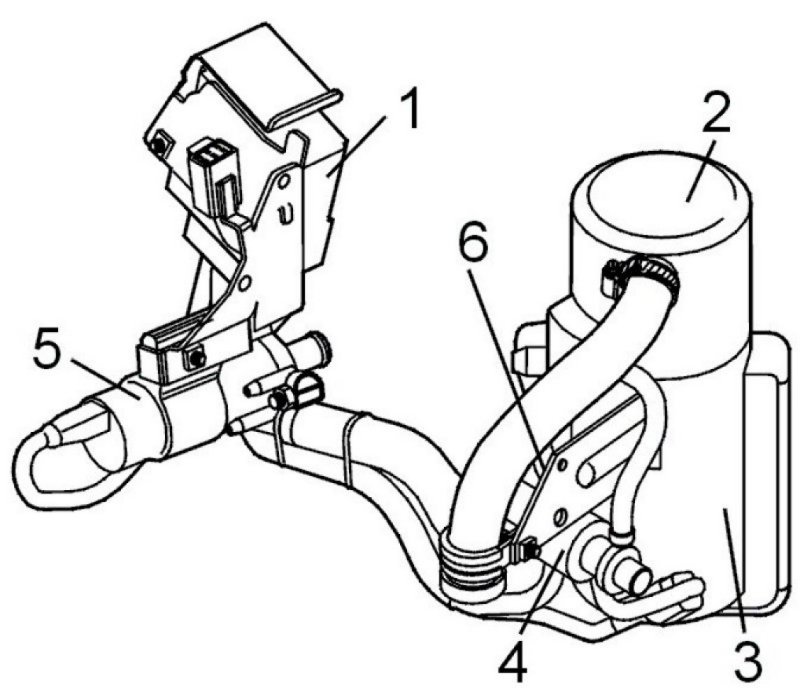 1
2
6
5
4
3