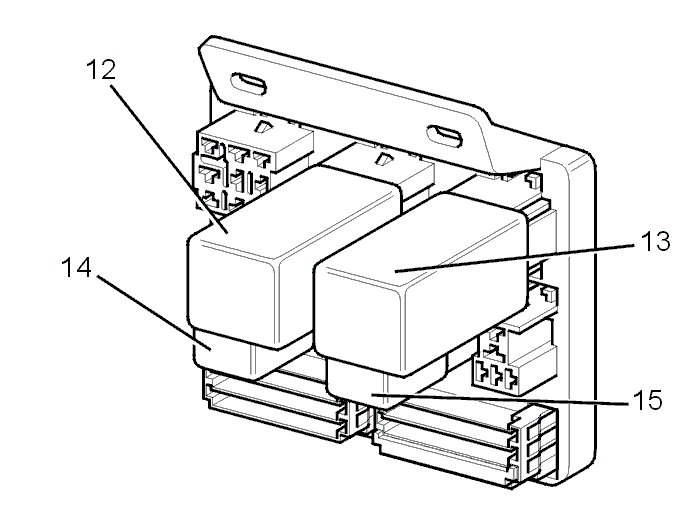 12
13
14
15