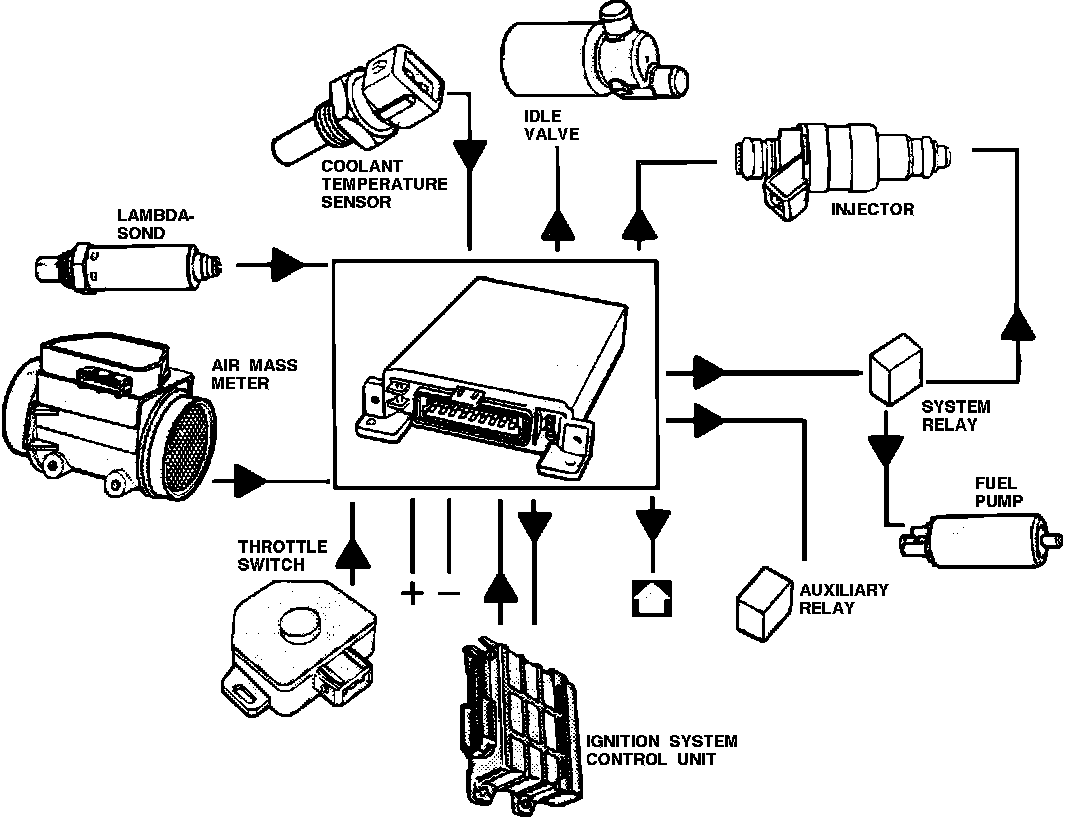 COOLANT TEMPERATURE SENSOR

IDLE VALVE

INJECTOR

LAMBDA-SOND

AIR MASS METER

SYSTEM RELAY

FUEL PUMP

THROTTLE SWITCH

+ −

AUXILIARY RELAY

IGNITION SYSTEM CONTROL UNIT