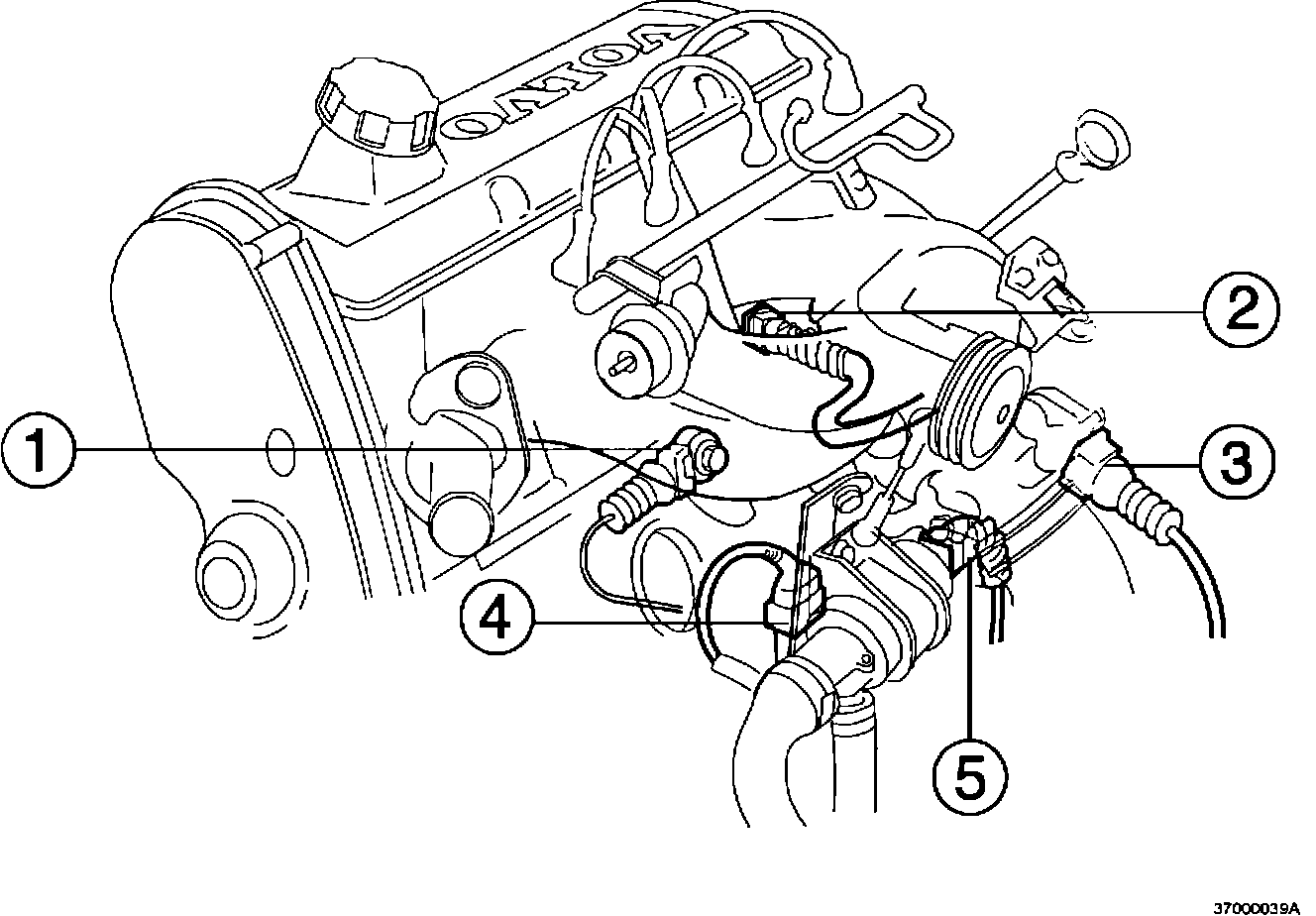 VOLVO

2

1

3

4

5

37000039A