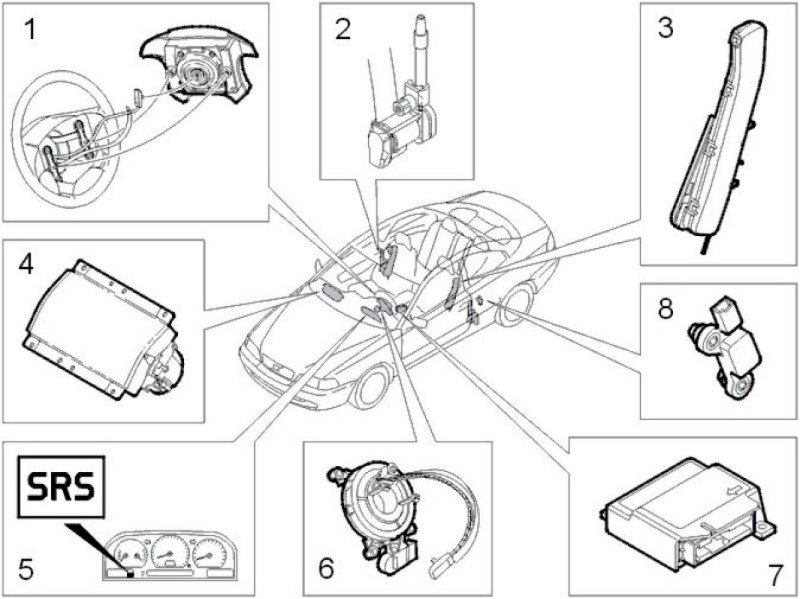 1
2
3
4
8
SRS
5
6
7