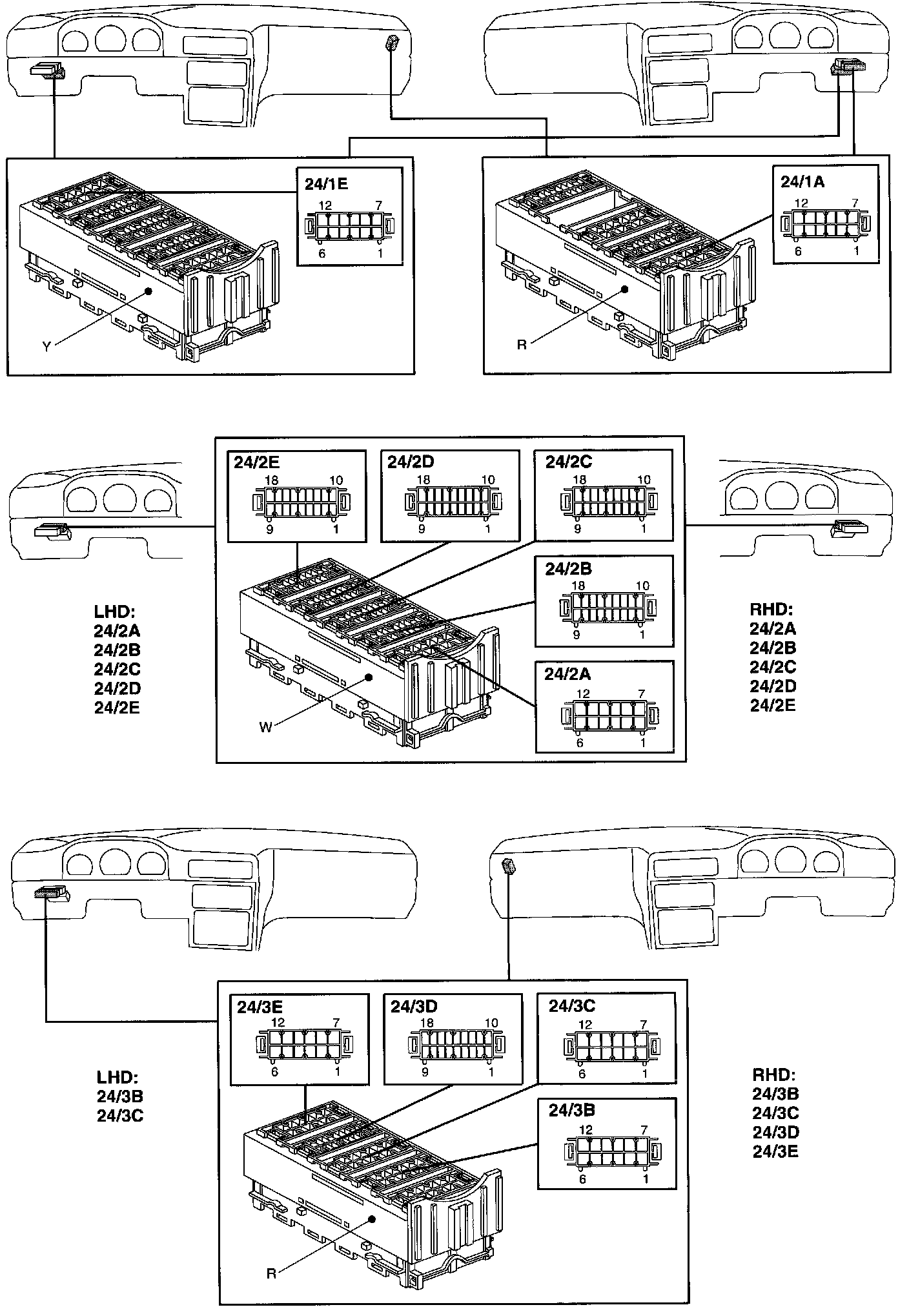 24/1E
12 7
6 1
Y

24/1A
12 7
6 1
R

24/2E
18 10
9 1

24/2D
18 10
9 1

24/2C
18 10
9 1

24/2B
18 10
9 1

24/2A
12 7
6 1
W

LHD:
24/2A
24/2B
24/2C
24/2D
24/2E

RHD:
24/2A
24/2B
24/2C
24/2D
24/2E

24/3E
12 7
6 1

24/3D
18 10
9 1

24/3C
12 7
6 1

24/3B
12 7
6 1
R

LHD:
24/3B
24/3C

RHD:
24/3B
24/3C
24/3D
24/3E