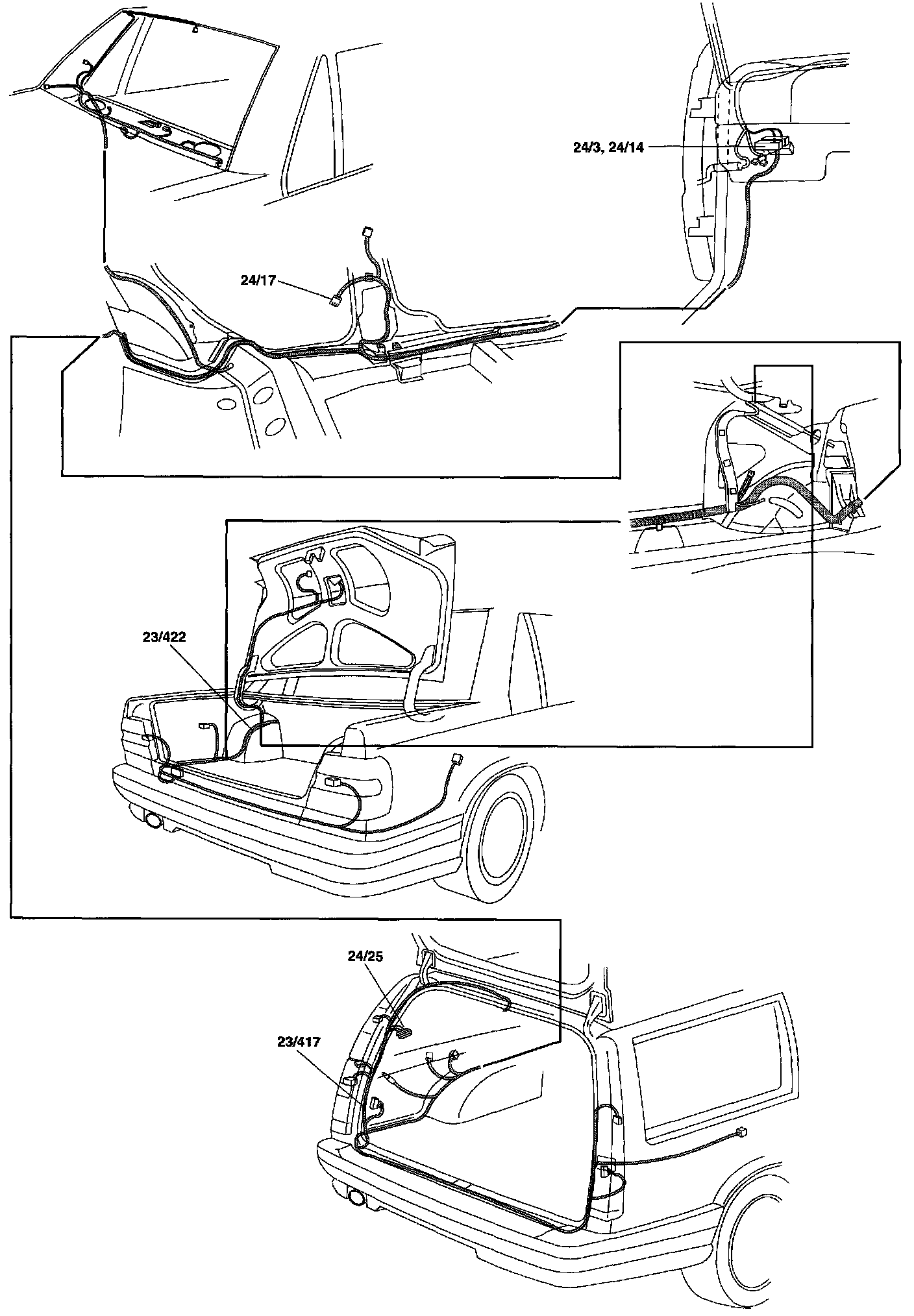 24/3, 24/14

24/17

23/422

24/25

23/417