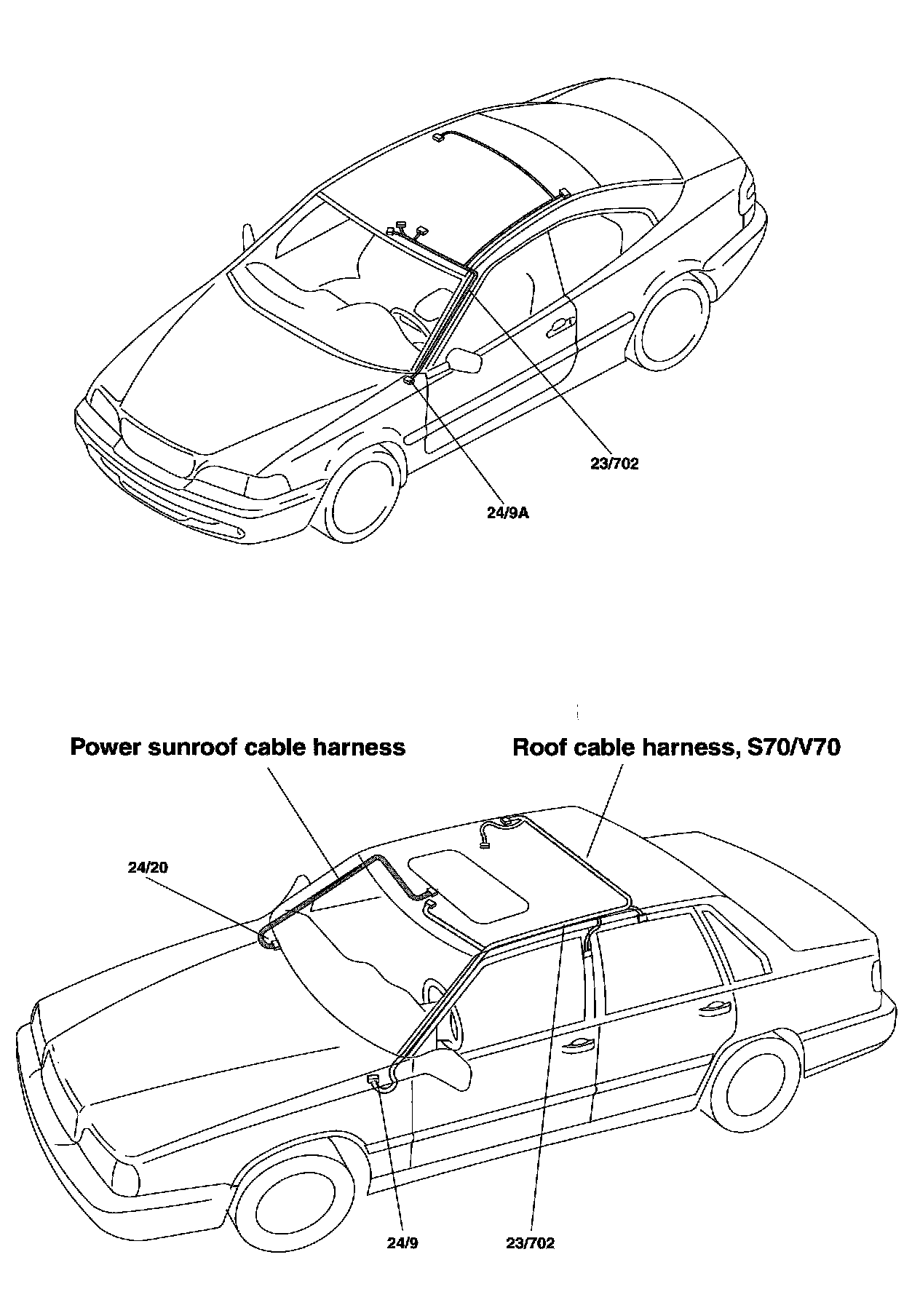 23/702

24/9A

Power sunroof cable harness

Roof cable harness, S70/V70

24/20

24/9

23/702