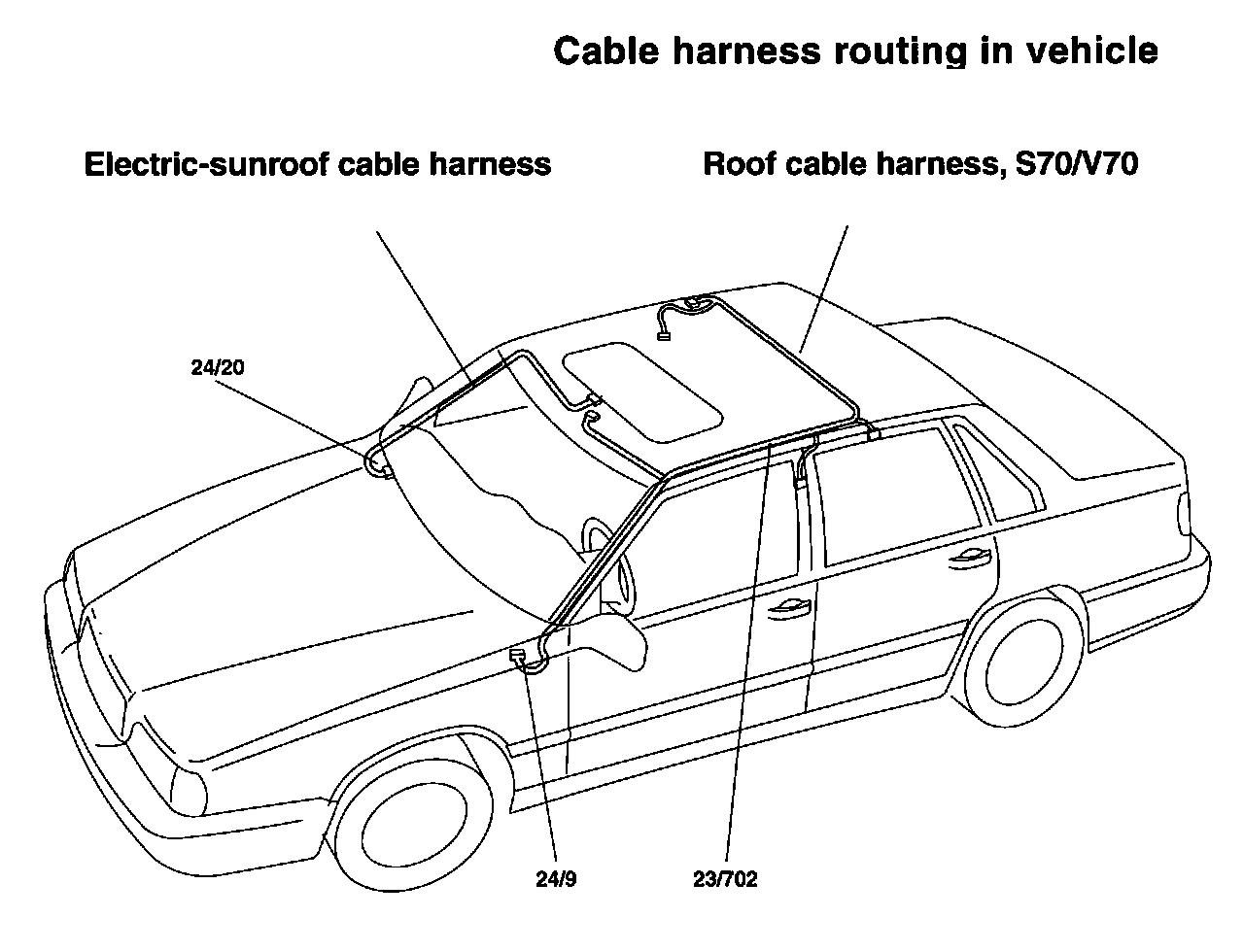 Cable harness routing in vehicle

Electric-sunroof cable harness

Roof cable harness, S70/V70

24/20

24/9

23/702