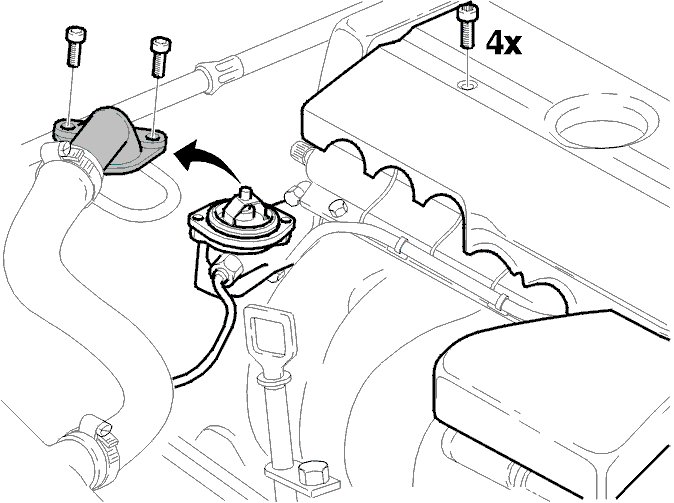 4x