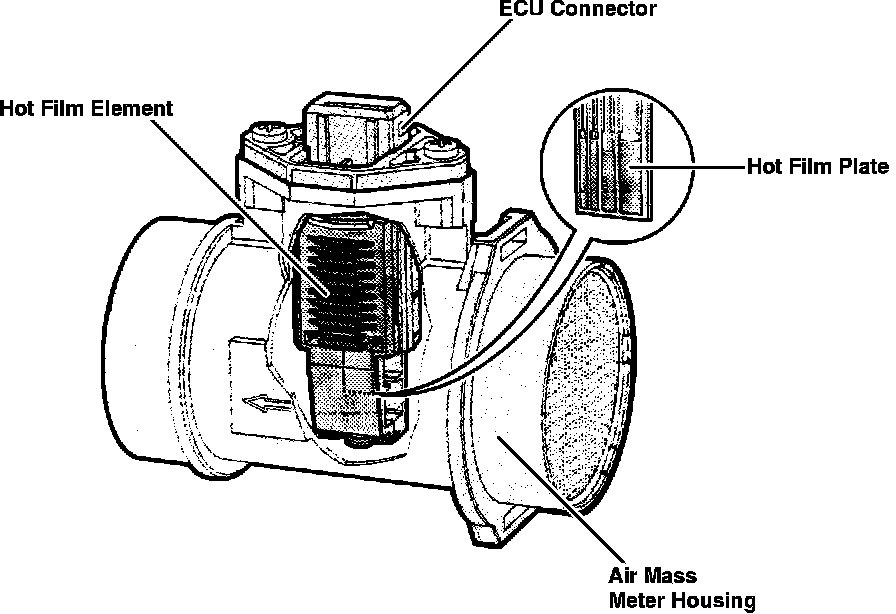 ECU Connector

Hot Film Element

Hot Film Plate

Air Mass
Meter Housing