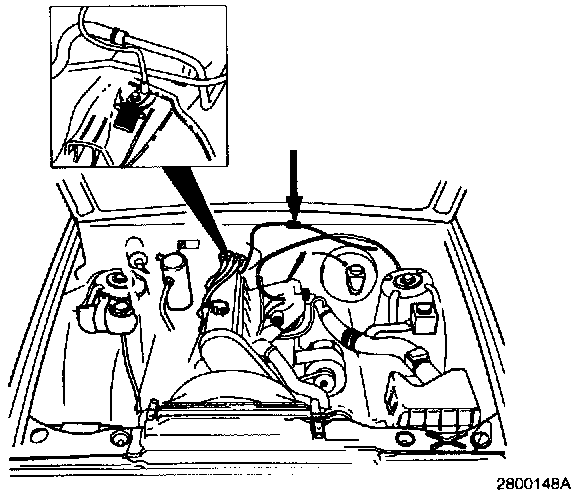 2800148A