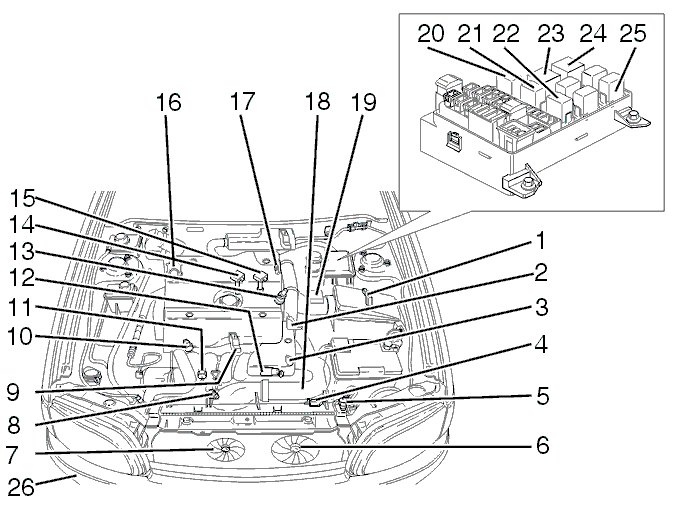 20 21 22 23 24 25

16 17 18 19

15
14
13
12
11
10
9
8
7
26

1
2
3
4
5
6