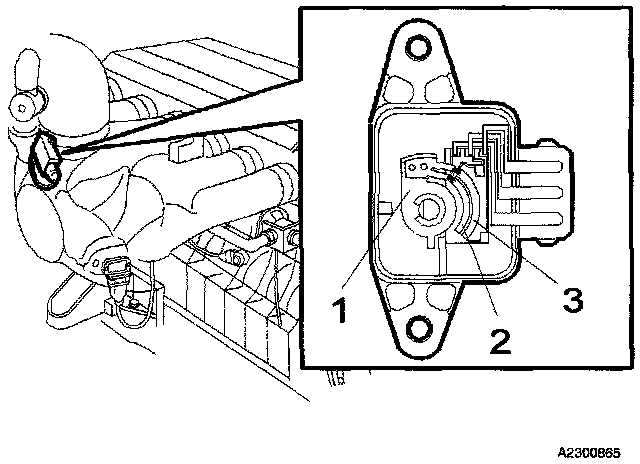 1
2
3
A2300865