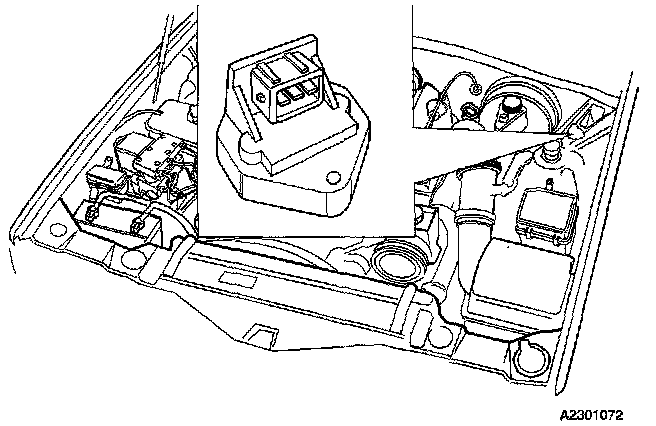 A2301072