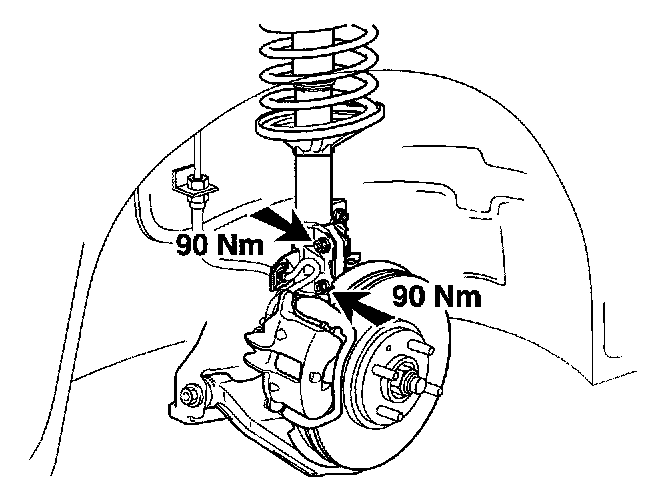 90 Nm
90 Nm