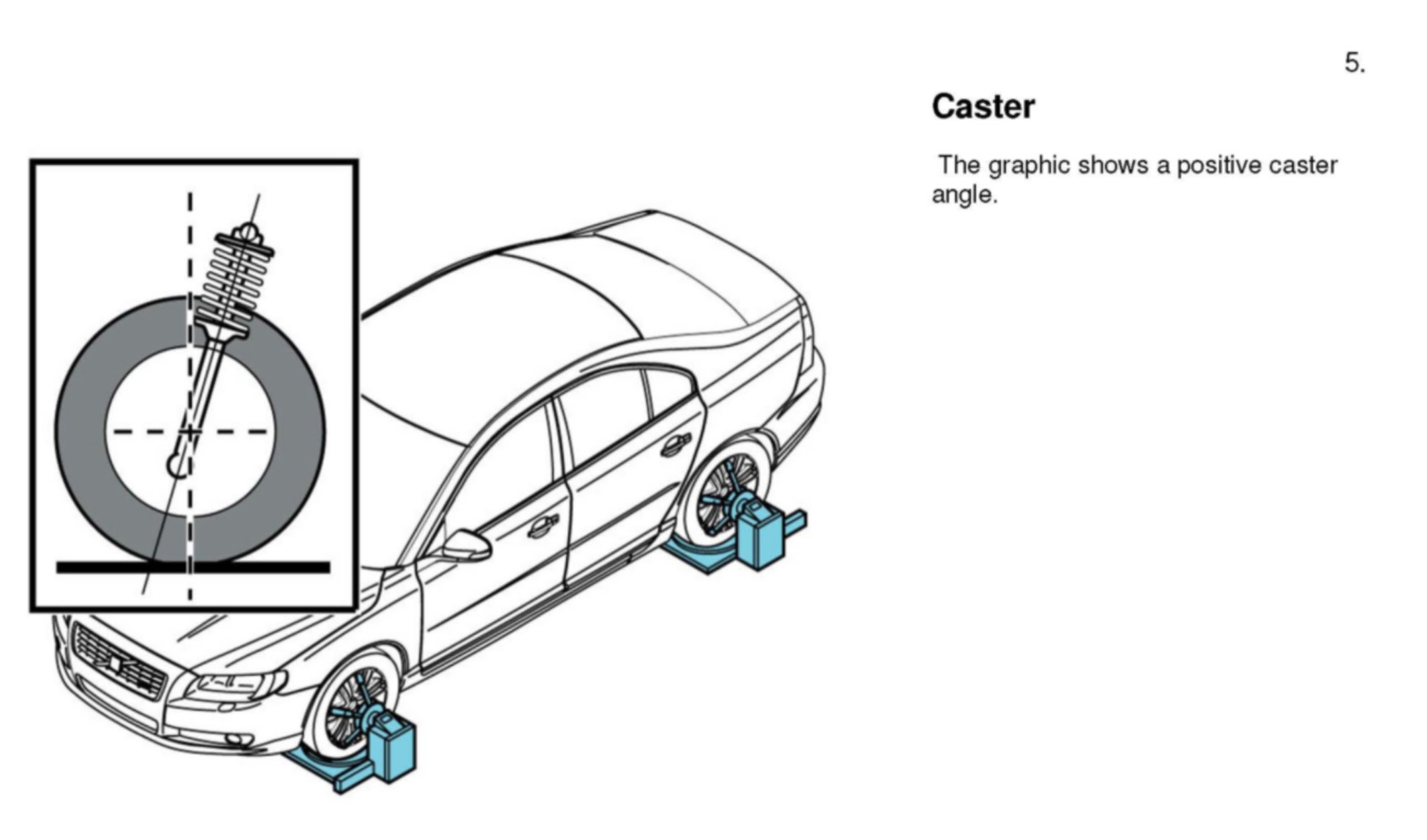 5.

Caster

The graphic shows a positive caster angle.