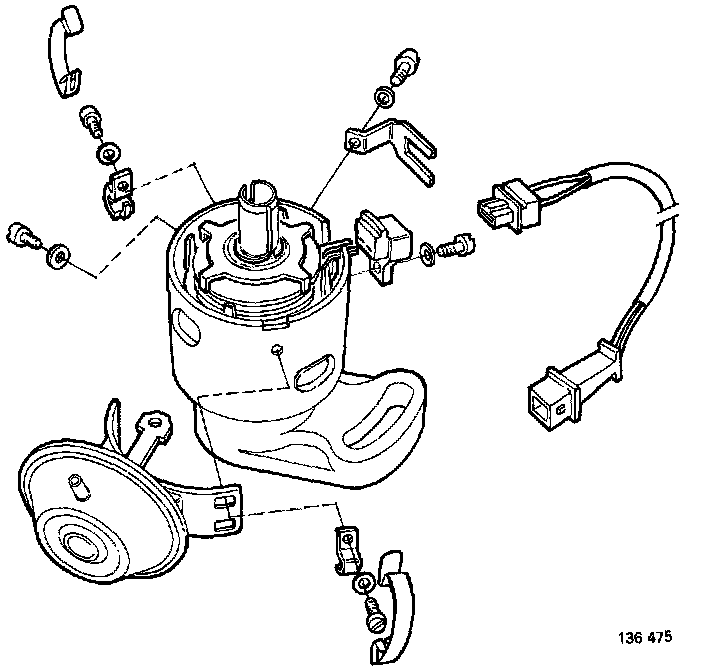 136 475